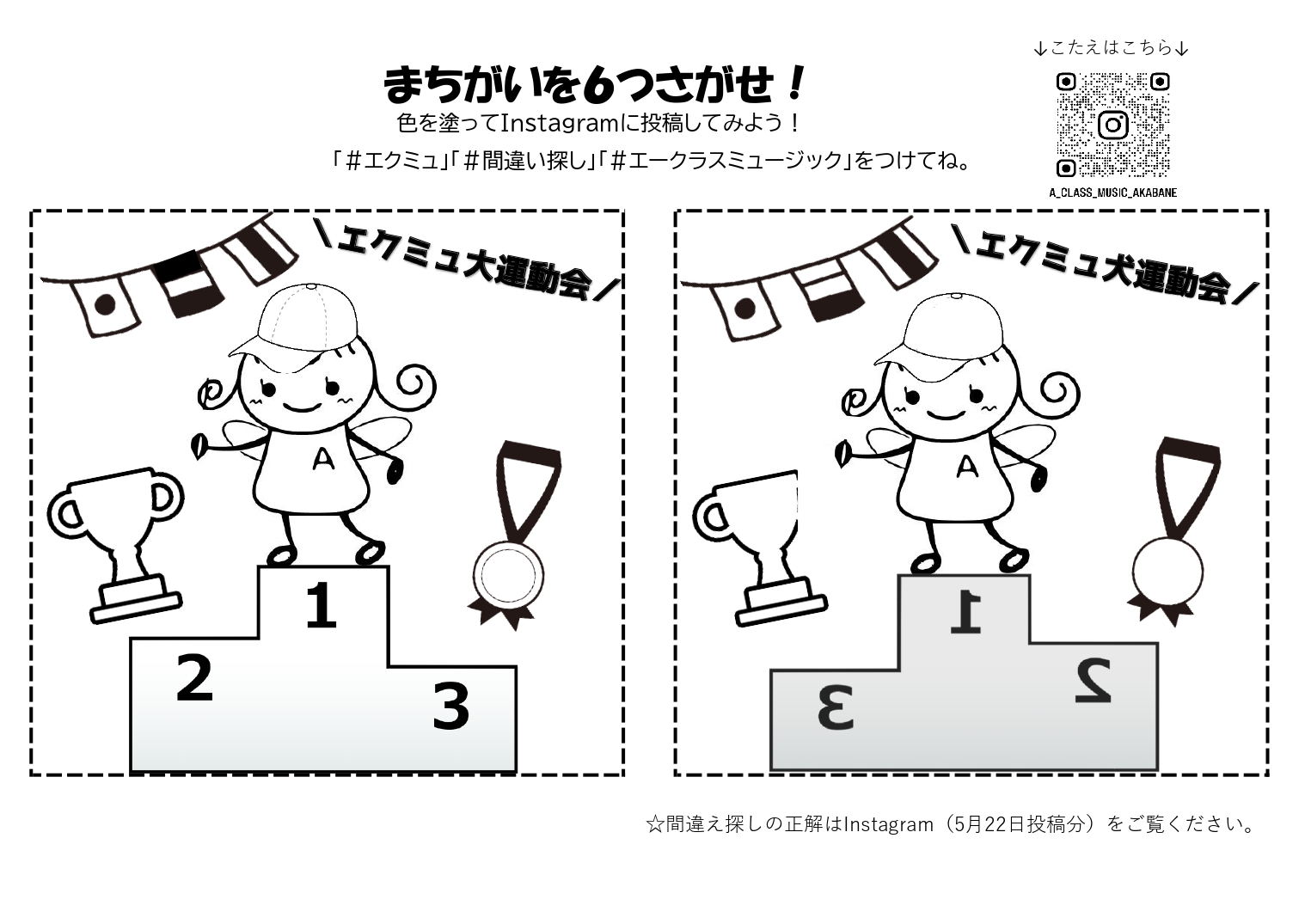 まちがいを6つさがせ！

色を塗ってInstagramに投稿してみよう！

「＃エクミュ」「＃間違い探し」「＃エークラスミュージック」をつけてね。

↓こたえはこちら↓

A_CLASS_MUSIC_AKABANE

＼エクミュ大運動会／

A

1

2

3

＼エクミュ犬運動会／

A

1

2

3

☆間違え探しの正解はInstagram（5月22日投稿分）をご覧ください。